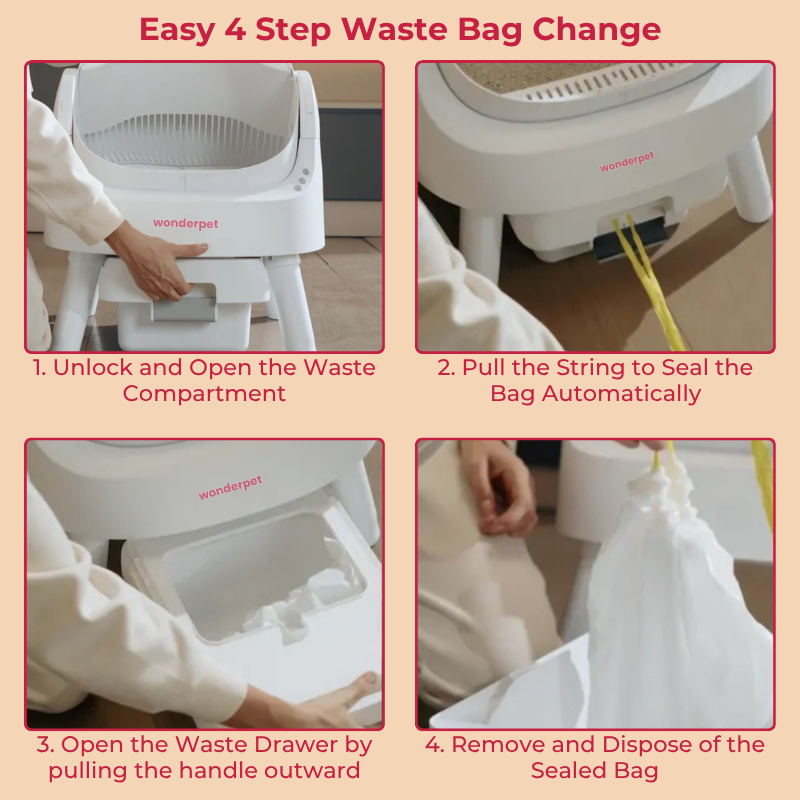 Easy 4 Step Waste Bag Change

wonderpet

1. Unlock and Open the Waste Compartment

wonderpet

2. Pull the String to Seal the Bag Automatically

wonderpet

3. Open the Waste Drawer by pulling the handle outward

4. Remove and Dispose of the Sealed Bag